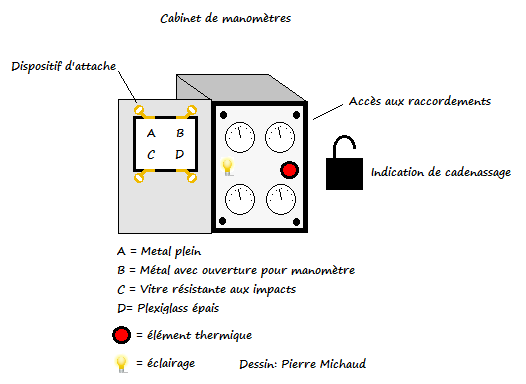 Cabinet de manomètres

Dispositif d'attache

A B
C D

Accès aux raccordements

Indication de cadenassage

A = Metal plein

B = Métal avec ouverture pour manomètre

C = Vitre résistante aux impacts

D= Plexiglass épais

= élément thermique

= éclairage

Dessin: Pierre Michaud