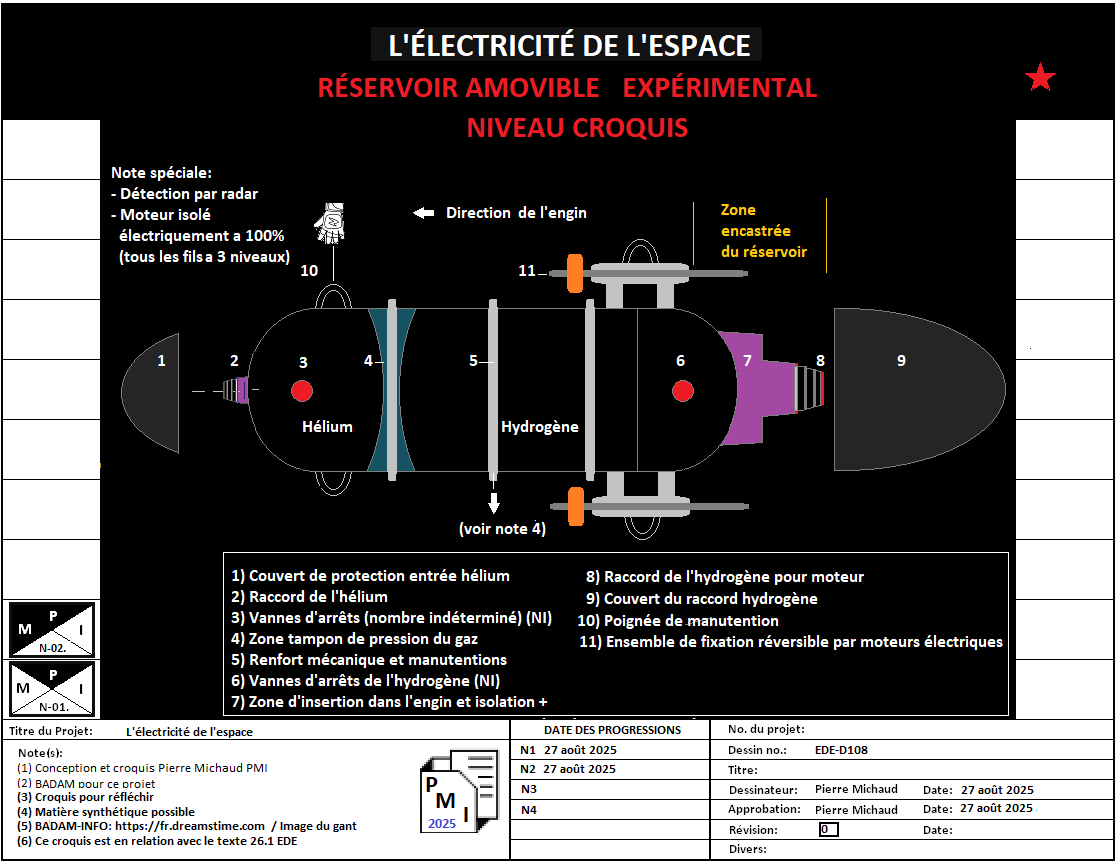 L'ÉLECTRICITÉ DE L'ESPACE

RÉSERVOIR AMOVIBLE EXPÉRIMENTAL

NIVEAU CROQUIS

Note spéciale:
- Détection par radar
- Moteur isolé électriquement a 100% (tous les fils a 3 niveaux)

Direction de l'engin

Zone encastrée du réservoir

10

11

1

2

3

4

5

6

7

8

9

Hélium

Hydrogène

(voir note 4)

1) Couvert de protection entrée hélium
2) Raccord de l'hélium
3) Vannes d'arrêts (nombre indéterminé) (NI)
4) Zone tampon de pression du gaz
5) Renfort mécanique et manutentions
6) Vannes d'arrêts de l'hydrogène (NI)
7) Zone d'insertion dans l'engin et isolation +

8) Raccord de l'hydrogène pour moteur
9) Couvert du raccord hydrogène
10) Poignée de manutention
11) Ensemble de fixation réversible par moteurs électriques

M P I N-02.

M P I N-01.

Titre du Projet: L'électricité de l'espace

Note(s):
(1) Conception et croquis Pierre Michaud PMI
(2) BADAM pour ce projet
(3) Croquis pour réfléchir
(4) Matière synthétique possible
(5) BADAM-INFO: https://fr.dreamstime.com / Image du gant
(6) Ce croquis est en relation avec le texte 26.1 EDE

P M I 2025

| DATE DES PROGRESSIONS |
|---|
| N1 27 août 2025 |
| N2 27 août 2025 |
| N3 |
| N4 |

No. du projet:
Dessin no.: EDE-D108
Titre:
Dessinateur: Pierre Michaud Date: 27 août 2025
Approbation: Pierre Michaud Date: 27 août 2025
Révision: 0 Date:
Divers: